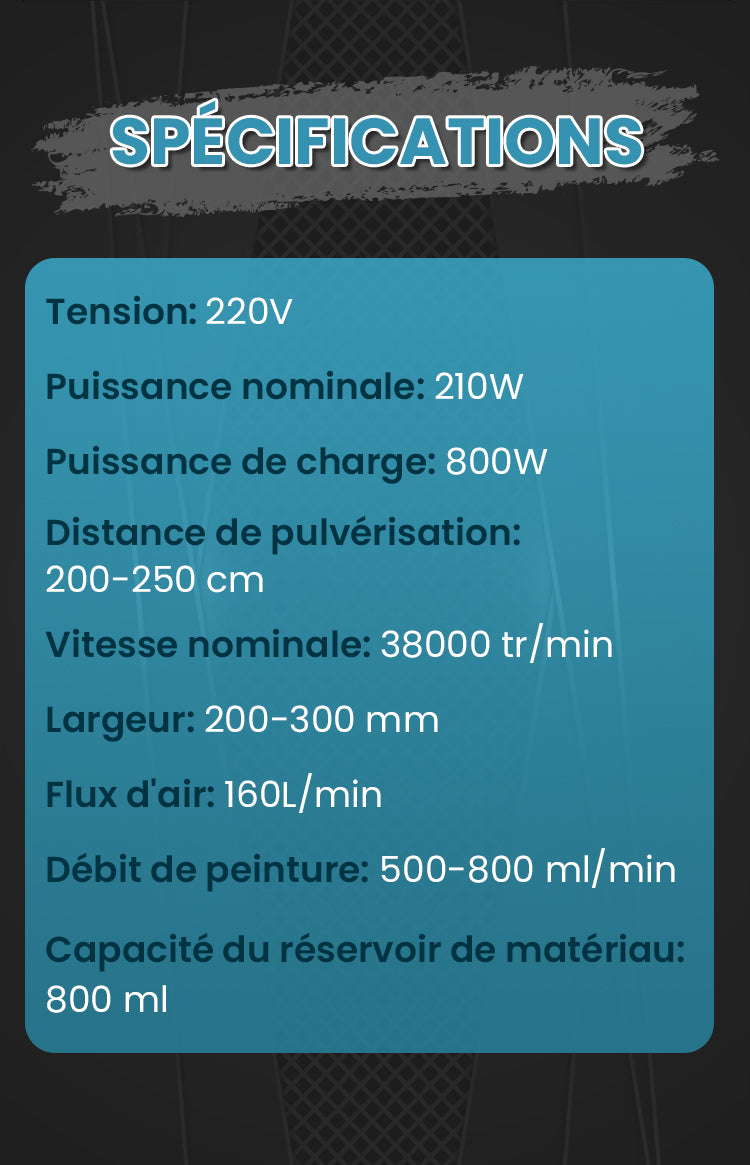 SPÉCIFICATIONS

Tension: 220V

Puissance nominale: 210W

Puissance de charge: 800W

Distance de pulvérisation: 200-250 cm

Vitesse nominale: 38000 tr/min

Largeur: 200-300 mm

Flux d'air: 160L/min

Débit de peinture: 500-800 ml/min

Capacité du réservoir de matériau: 800 ml